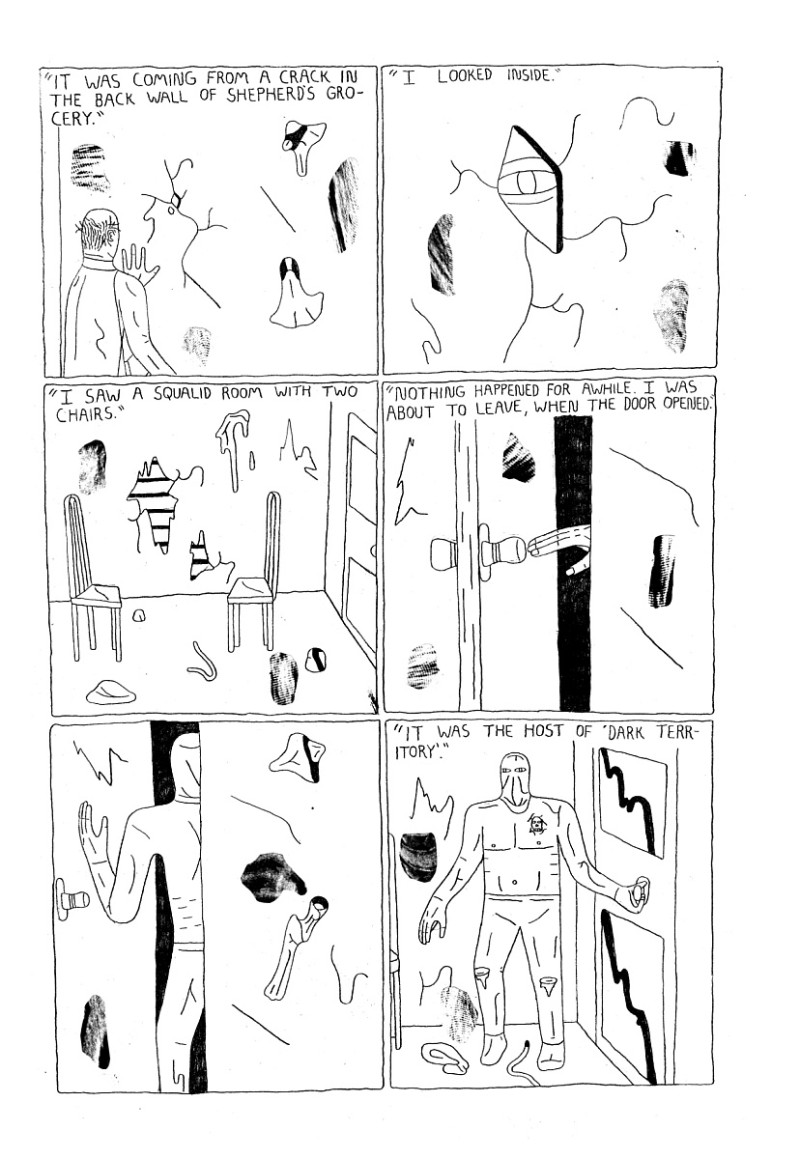 "IT WAS COMING FROM A CRACK IN THE BACK WALL OF SHEPHERD'S GROCERY."

"I LOOKED INSIDE."

"I SAW A SQUALID ROOM WITH TWO CHAIRS."

"NOTHING HAPPENED FOR AWHILE. I WAS ABOUT TO LEAVE, WHEN THE DOOR OPENED."

"IT WAS THE HOST OF 'DARK TERRITORY'."