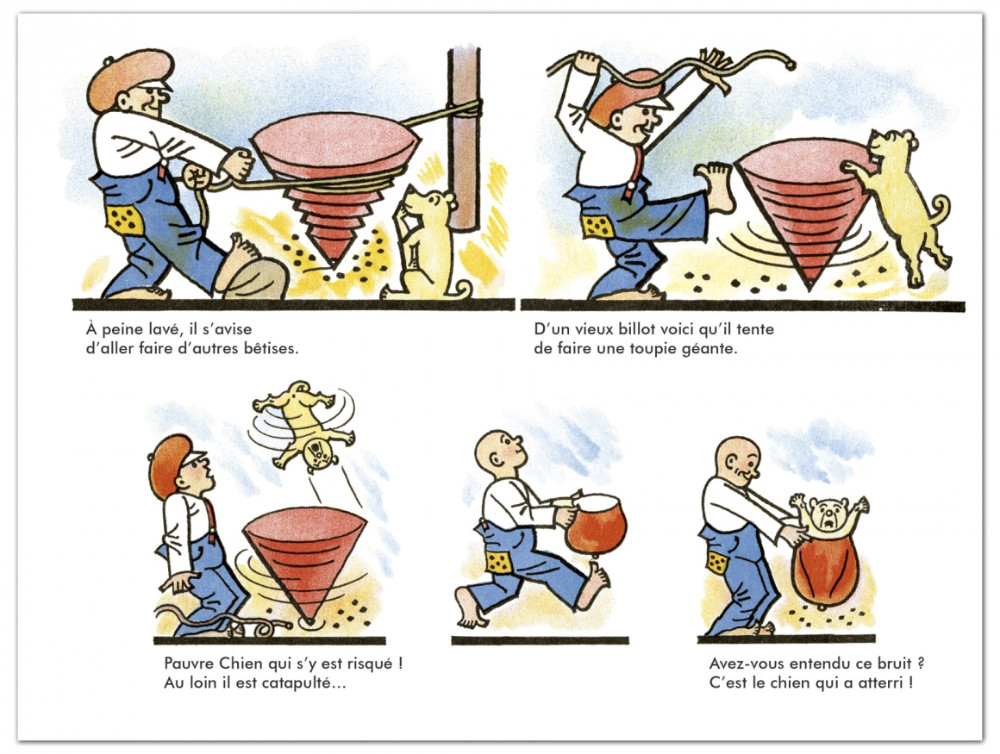 À peine lavé, il s'avise d'aller faire d'autres bêtises.

D'un vieux billot voici qu'il tente de faire une toupie géante.

Pauvre Chien qui s'y est risqué ! Au loin il est catapulté...

Avez-vous entendu ce bruit ? C'est le chien qui a atterri !